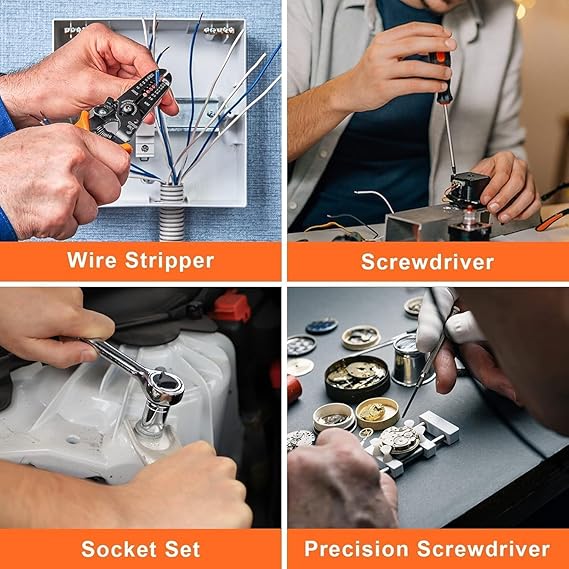 Wire Stripper

Screwdriver

Socket Set

Precision Screwdriver