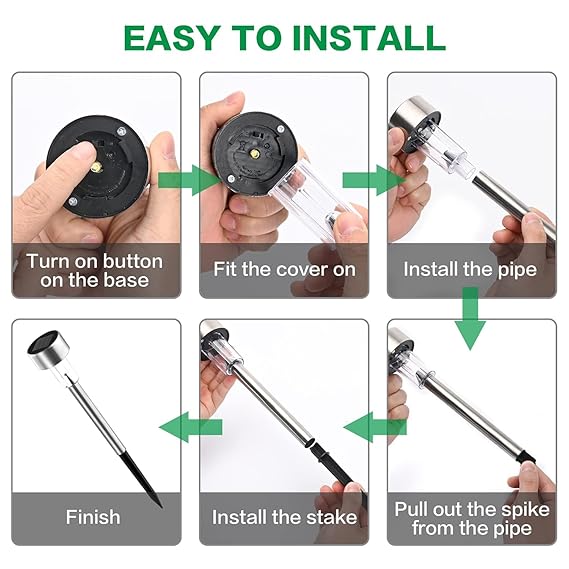 EASY TO INSTALL

Turn on button on the base

Fit the cover on

Install the pipe

Pull out the spike from the pipe

Install the stake

Finish